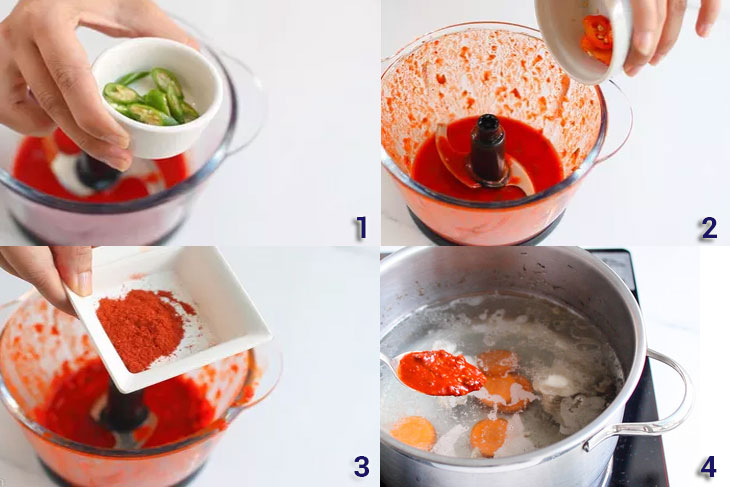 1

2

3

4